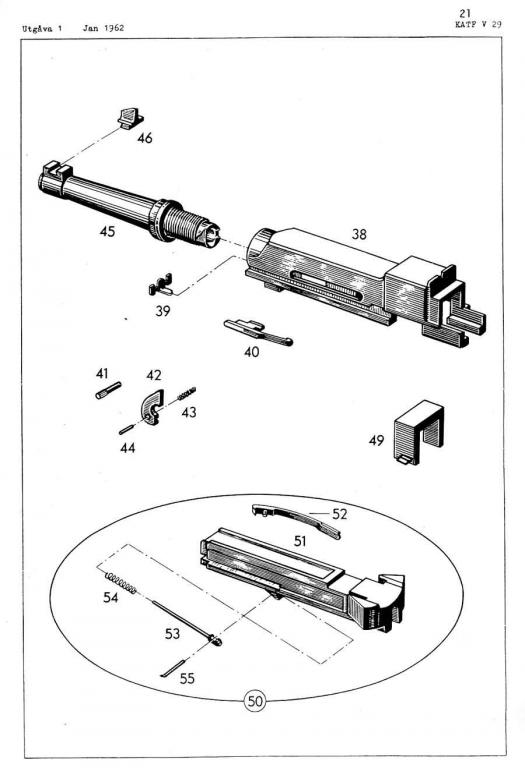 Utgåva 1 Jan 1962

21
KATF V 29

46

45

38

39

40

41

42

43

44

49

52

51

54

53

55

50